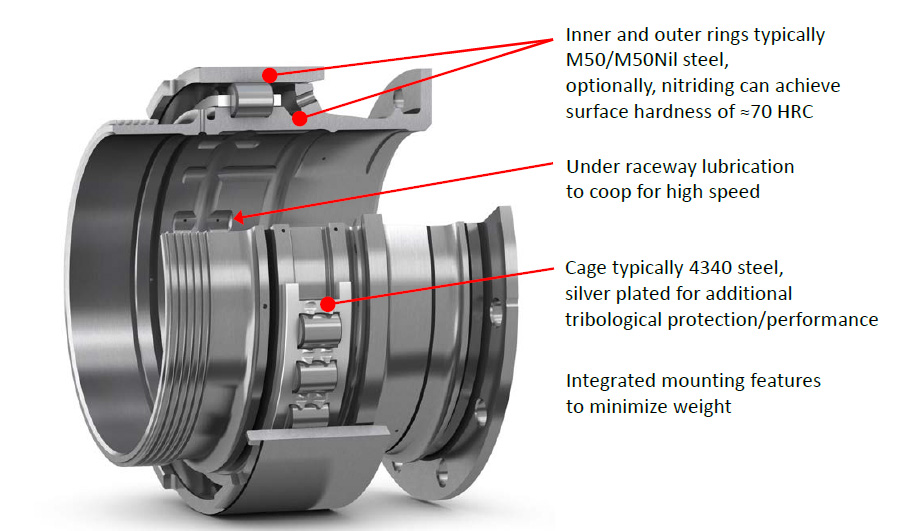 Inner and outer rings typically M50/M50Nil steel, optionally, nitriding can achieve surface hardness of ≈70 HRC

Under raceway lubrication to coop for high speed

Cage typically 4340 steel, silver plated for additional tribological protection/performance

Integrated mounting features to minimize weight